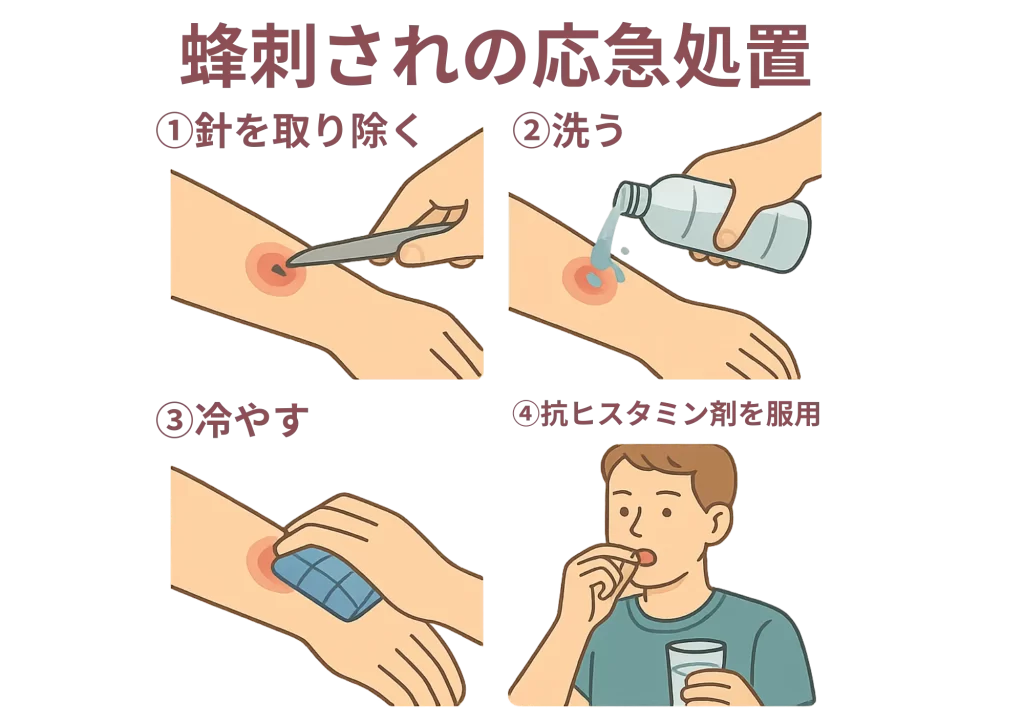 蜂刺されの応急処置

①針を取り除く

②洗う

③冷やす

④抗ヒスタミン剤を服用