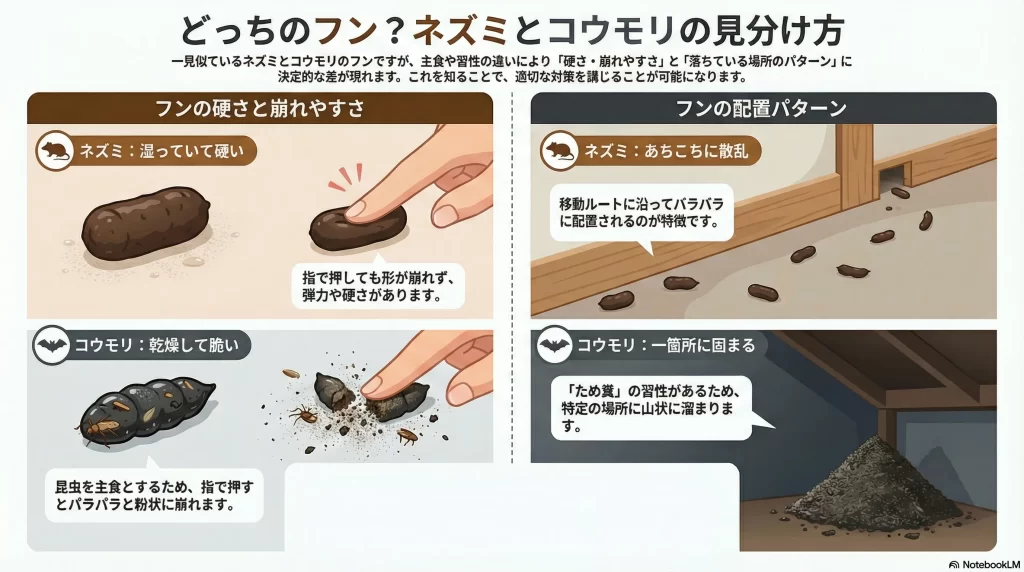 どっちのフン？ネズミとコウモリの見分け方

一見似ているネズミとコウモリのフンですが、主食や習性の違いにより「硬さ・崩れやすさ」と「落ちている場所のパターン」に決定的な差が現れます。これを知ることで、適切な対策を講じることが可能になります。

フンの硬さと崩れやすさ

ネズミ：湿っていて硬い

指で押しても形が崩れず、弾力や硬さがあります。

コウモリ：乾燥して脆い

昆虫を主食とするため、指で押すとパラパラと粉状に崩れます。

フンの配置パターン

ネズミ：あちこちに散乱

移動ルートに沿ってバラバラに配置されるのが特徴です。

コウモリ：一箇所に固まる

「ため糞」の習性があるため、特定の場所に山状に溜まります。

NotebookLM